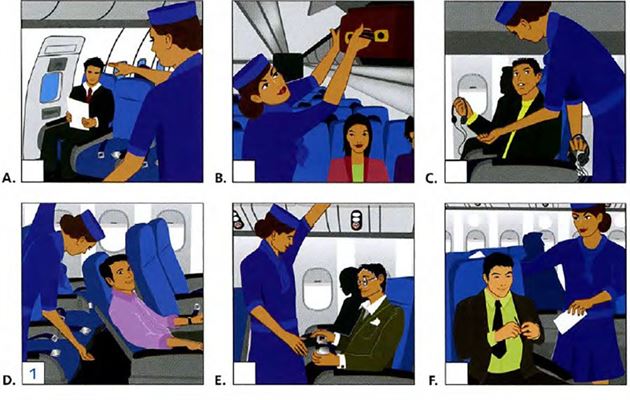 A.

B.

C.

D. 1

E.

F.